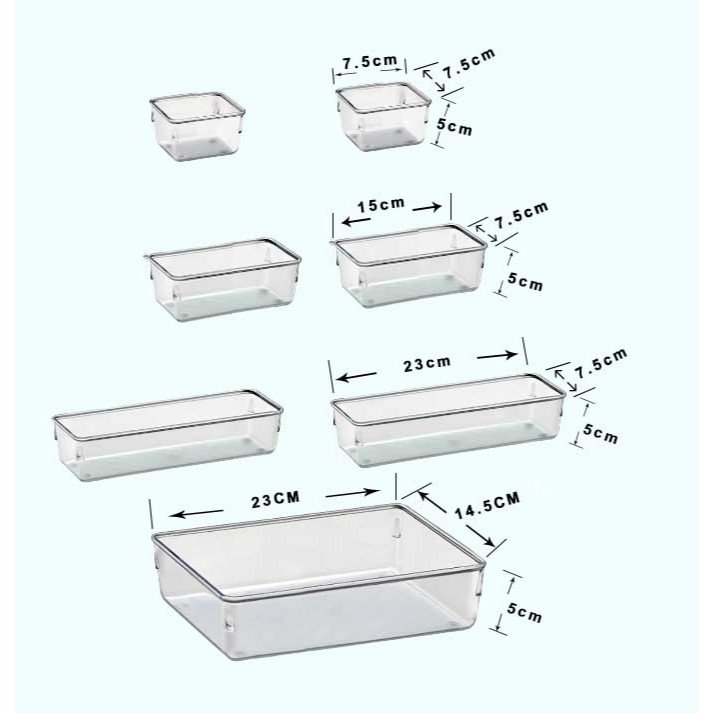 7.5cm
7.5cm
5cm

15cm
7.5cm
5cm

23cm
7.5cm
5cm

23CM
14.5CM
5cm